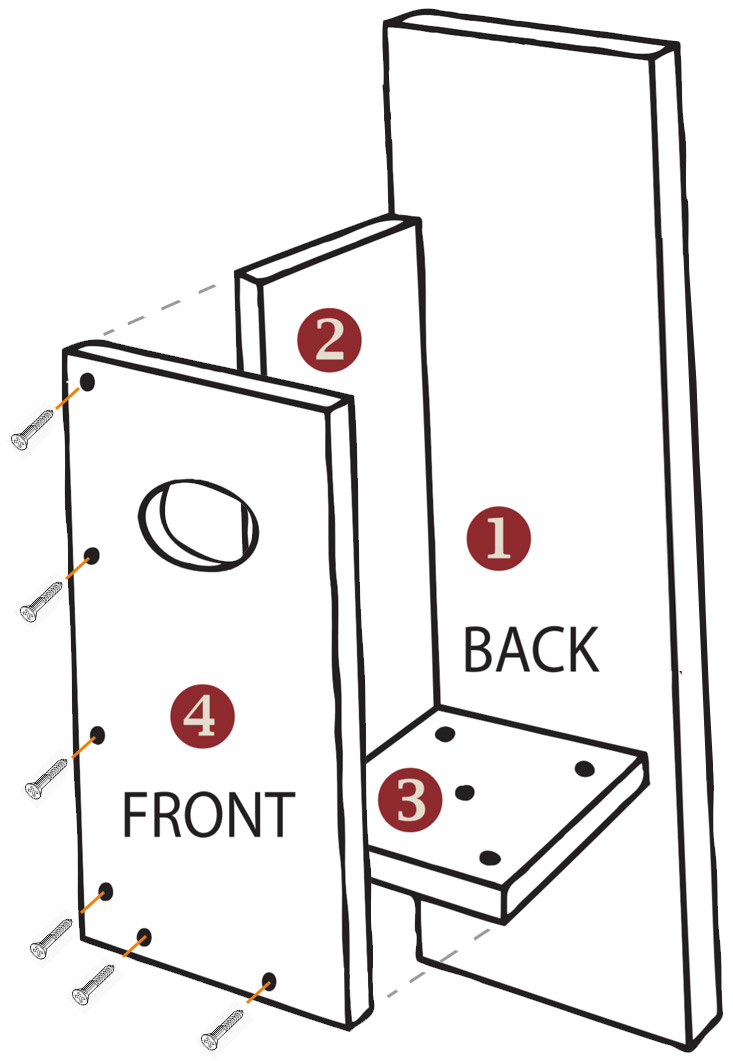 2

1

BACK

4

FRONT

3